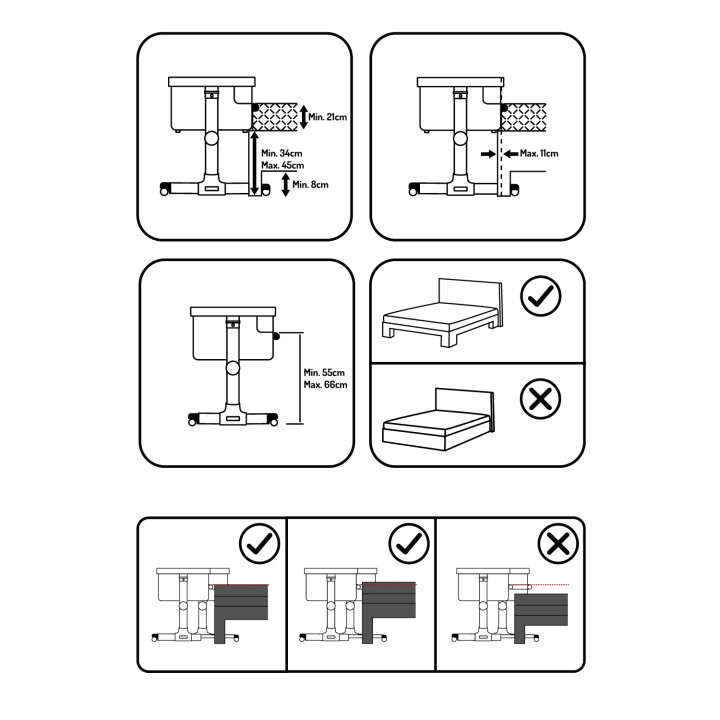 Min. 21cm
Min. 34cm
Max. 45cm
Min. 8cm

Max. 11cm

Min. 55cm
Max. 66cm